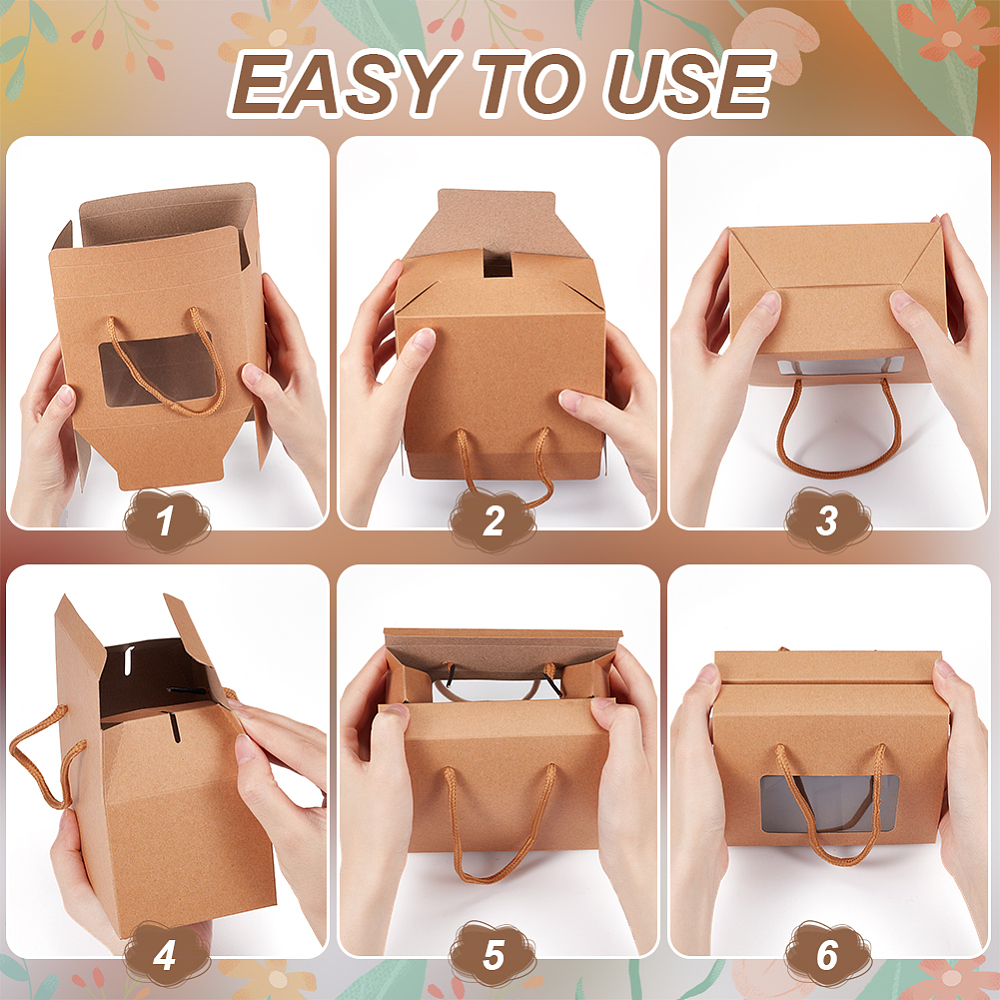 EASY TO USE

1

2

3

4

5

6